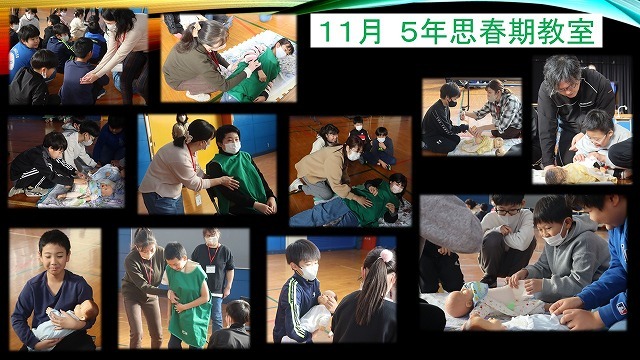 11月 5年思春期教室